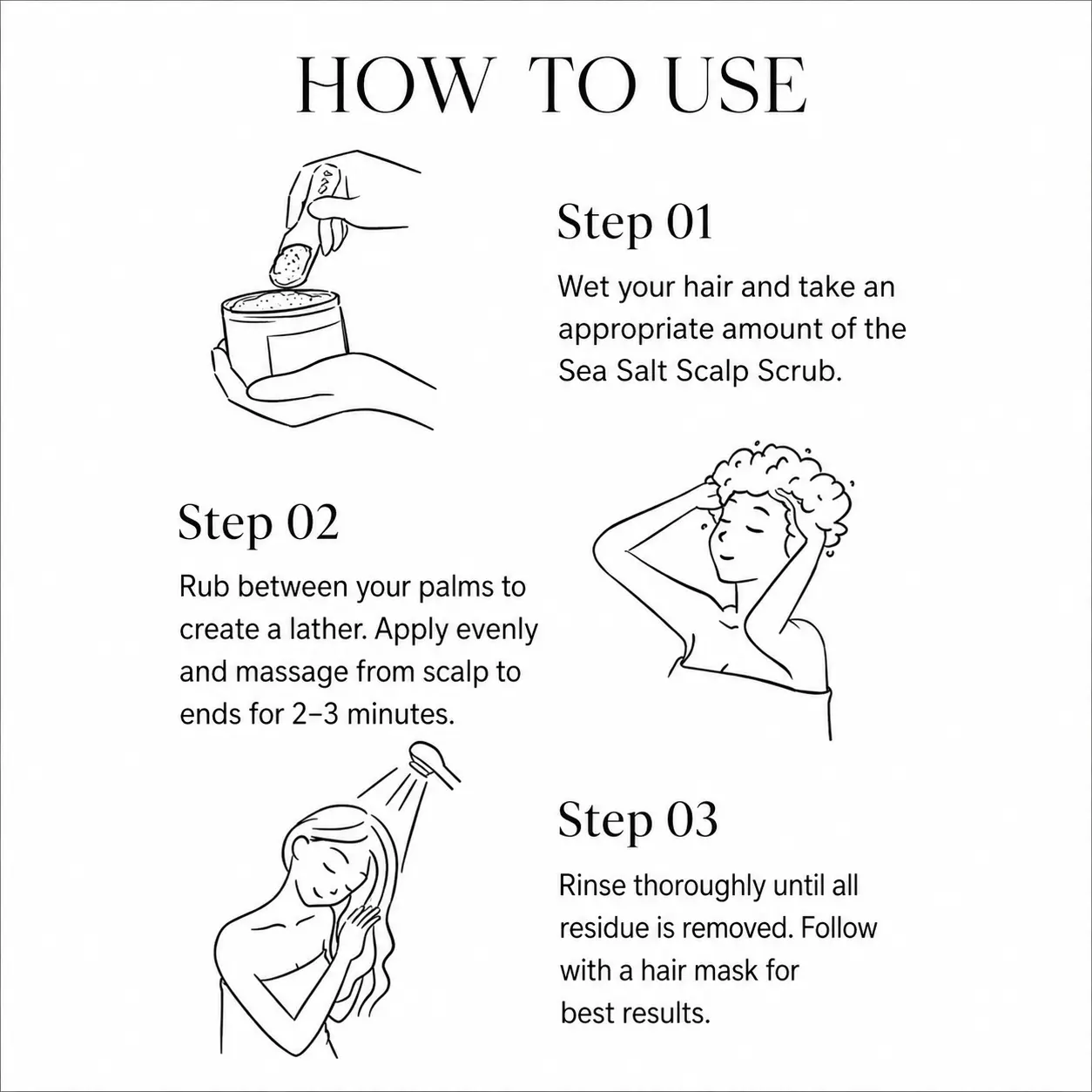 HOW TO USE

Step 01

Wet your hair and take an appropriate amount of the Sea Salt Scalp Scrub.

Step 02

Rub between your palms to create a lather. Apply evenly and massage from scalp to ends for 2–3 minutes.

Step 03

Rinse thoroughly until all residue is removed. Follow with a hair mask for best results.